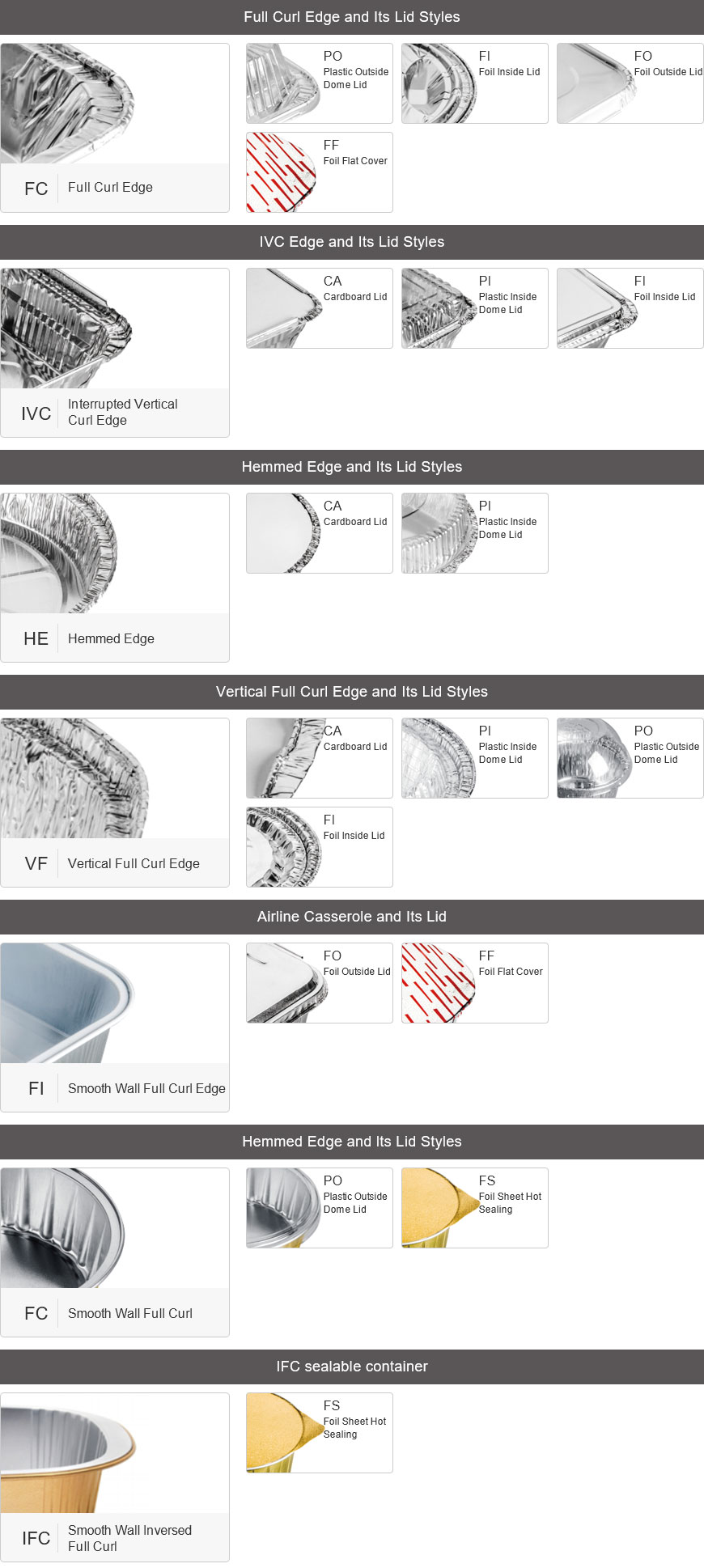 Full Curl Edge and Its Lid Styles

FC Full Curl Edge

PO Plastic Outside Dome Lid

FI Foil Inside Lid

FO Foil Outside Lid

FF Foil Flat Cover

IVC Edge and Its Lid Styles

IVC Interrupted Vertical Curl Edge

CA Cardboard Lid

PI Plastic Inside Dome Lid

FI Foil Inside Lid

Hemmed Edge and Its Lid Styles

HE Hemmed Edge

CA Cardboard Lid

PI Plastic Inside Dome Lid

Vertical Full Curl Edge and Its Lid Styles

VF Vertical Full Curl Edge

CA Cardboard Lid

PI Plastic Inside Dome Lid

PO Plastic Outside Dome Lid

FI Foil Inside Lid

Airline Casserole and Its Lid

FI Smooth Wall Full Curl Edge

FO Foil Outside Lid

FF Foil Flat Cover

Hemmed Edge and Its Lid Styles

FC Smooth Wall Full Curl

PO Plastic Outside Dome Lid

FS Foil Sheet Hot Sealing

IFC sealable container

IFC Smooth Wall Inversed Full Curl

FS Foil Sheet Hot Sealing