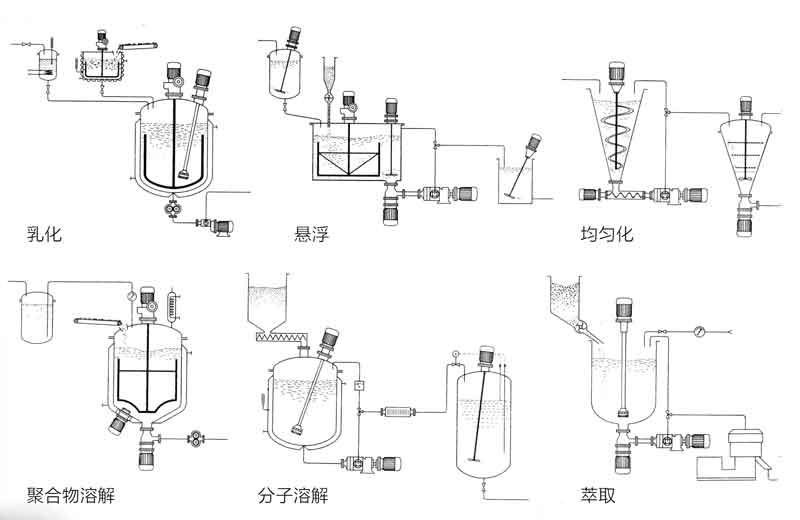 乳化

悬浮

均匀化

聚合物溶解

分子溶解

萃取