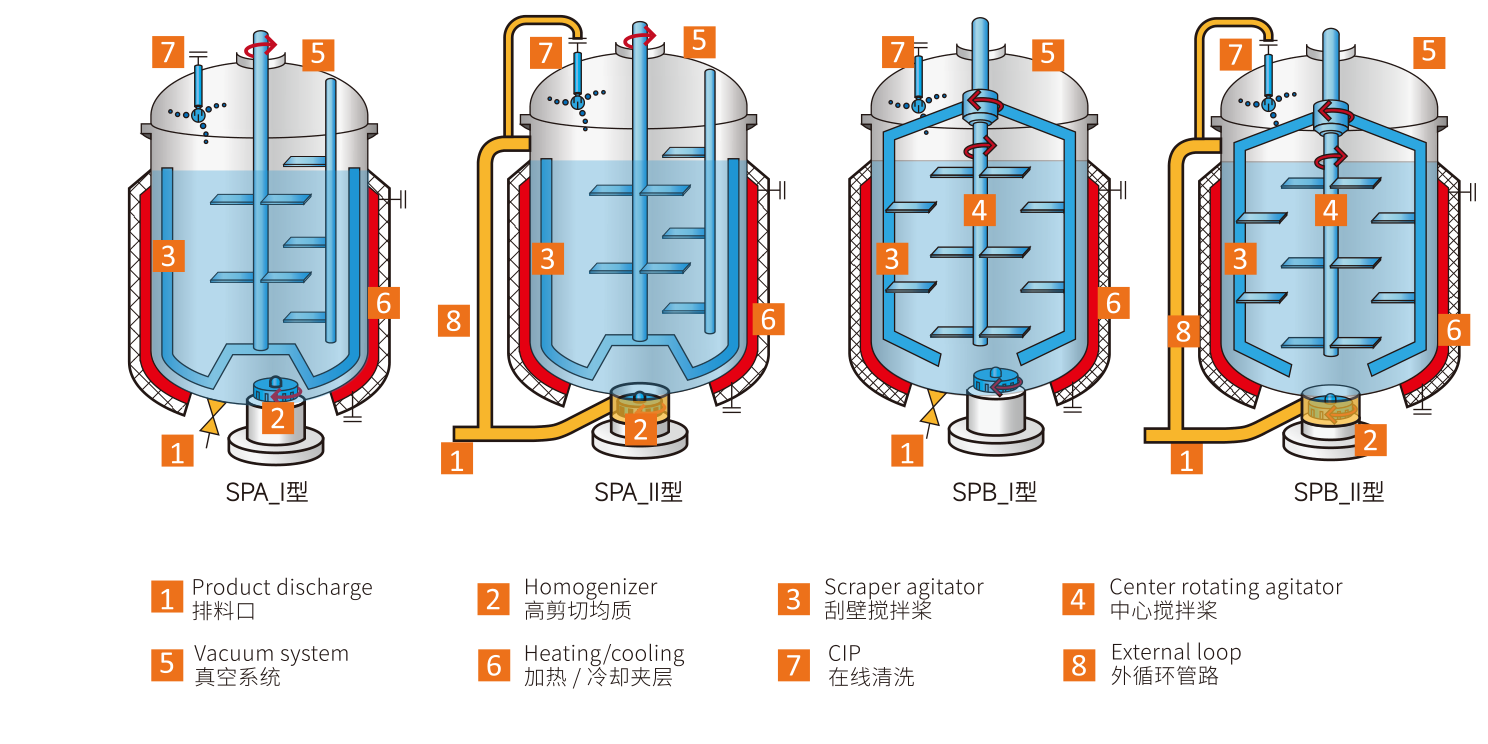 7 5
3
6
2
1
SPA_I型

7 5
3
8
6
2
1
SPA_II型

7 5
4
3
6
1
SPB_I型

7 5
4
3
8
6
2
1
SPB_II型

1 Product discharge
排料口

2 Homogenizer
高剪切均质

3 Scraper agitator
刮壁搅拌桨

4 Center rotating agitator
中心搅拌桨

5 Vacuum system
真空系统

6 Heating/cooling
加热 / 冷却夹层

7 CIP
在线清洗

8 External loop
外循环管路